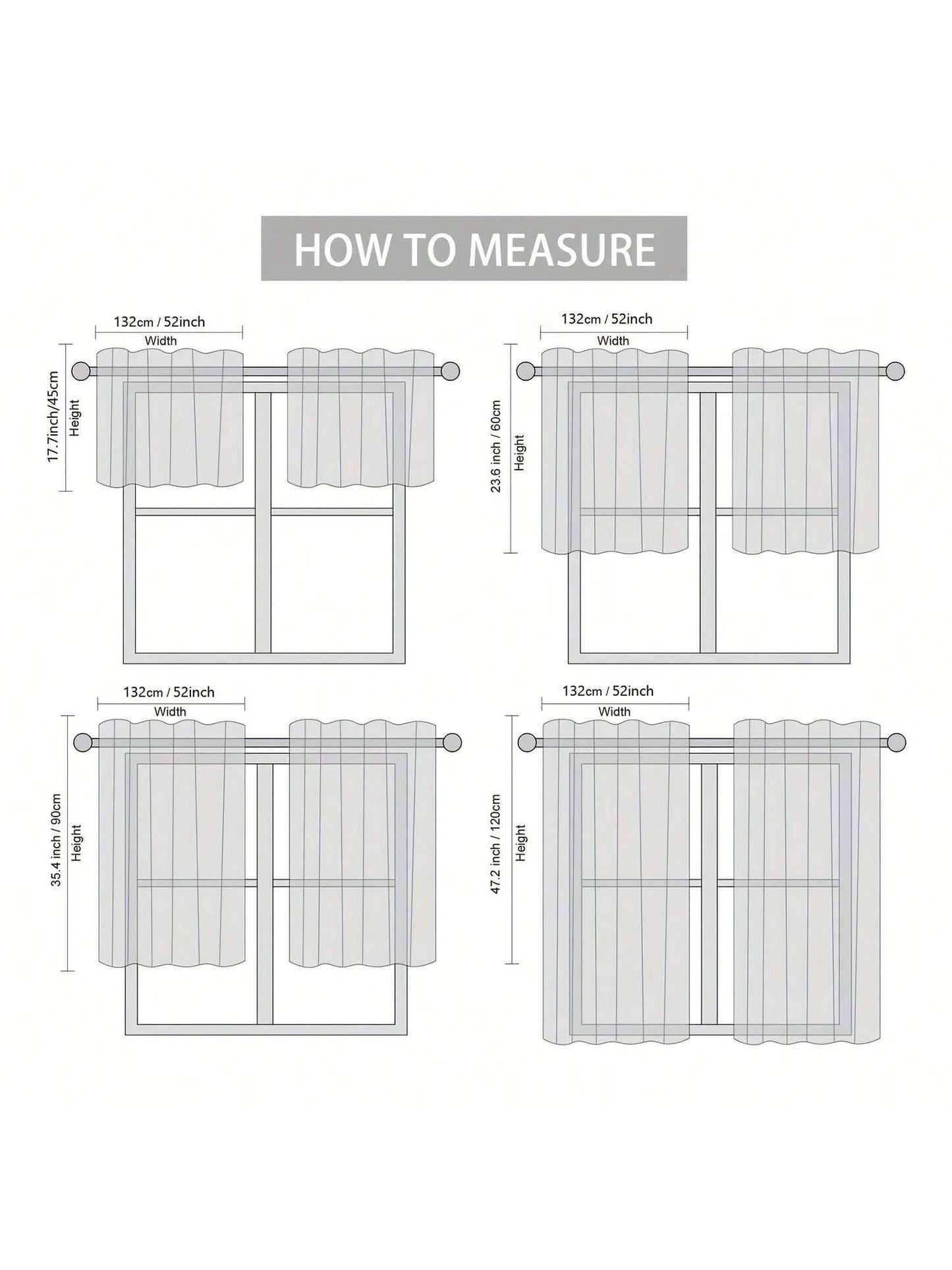 HOW TO MEASURE

132cm / 52inch
Width
17.7inch/45cm
Height

132cm / 52inch
Width
23.6 inch / 60cm
Height

132cm / 52inch
Width
35.4 inch / 90cm
Height

132cm / 52inch
Width
47.2 inch / 120cm
Height