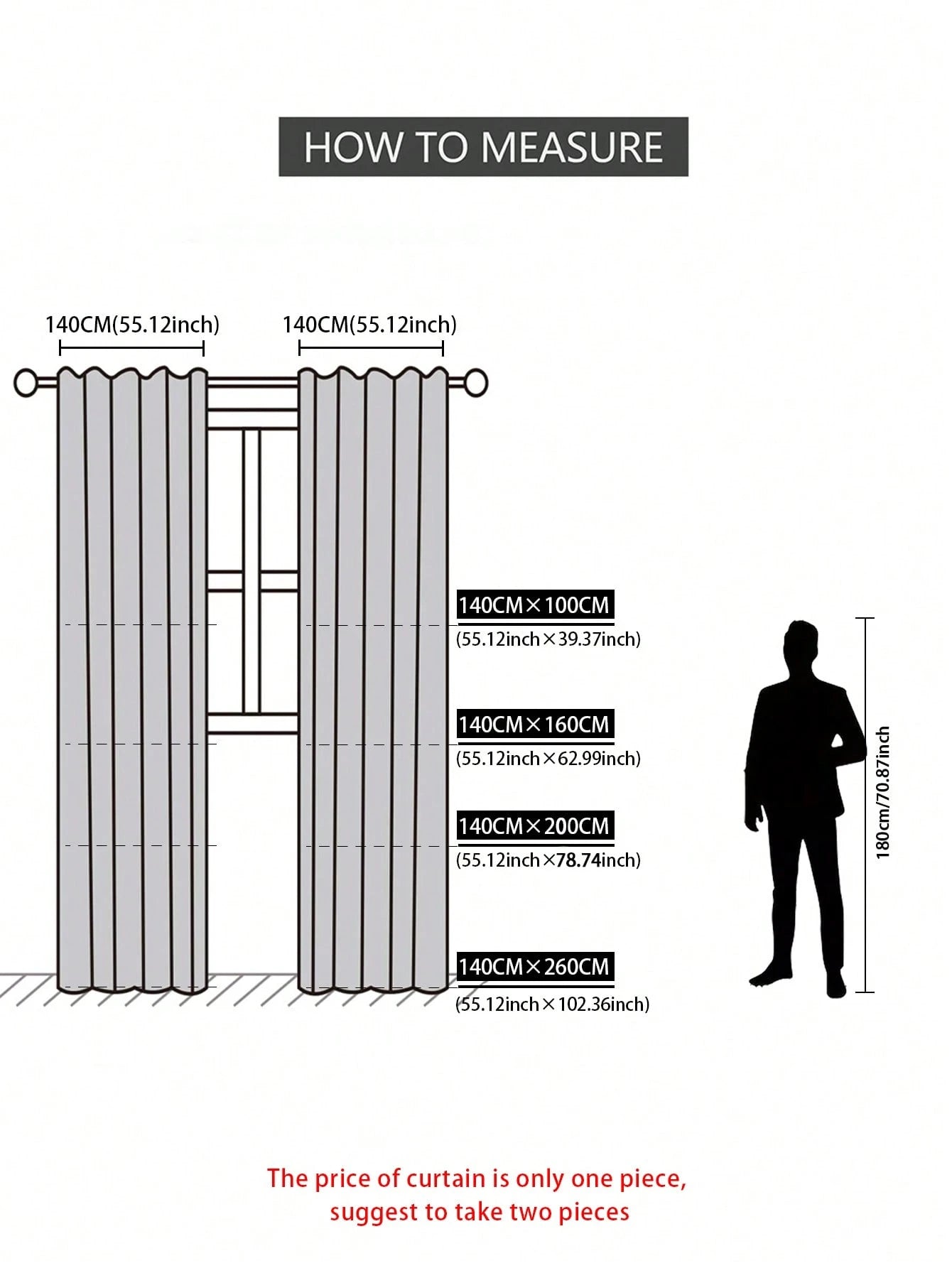 HOW TO MEASURE

140CM(55.12inch)

140CM(55.12inch)

140CM×100CM
(55.12inch×39.37inch)

140CM×160CM
(55.12inch×62.99inch)

140CM×200CM
(55.12inch×78.74inch)

140CM×260CM
(55.12inch×102.36inch)

180cm/70.87inch

The price of curtain is only one piece, suggest to take two pieces